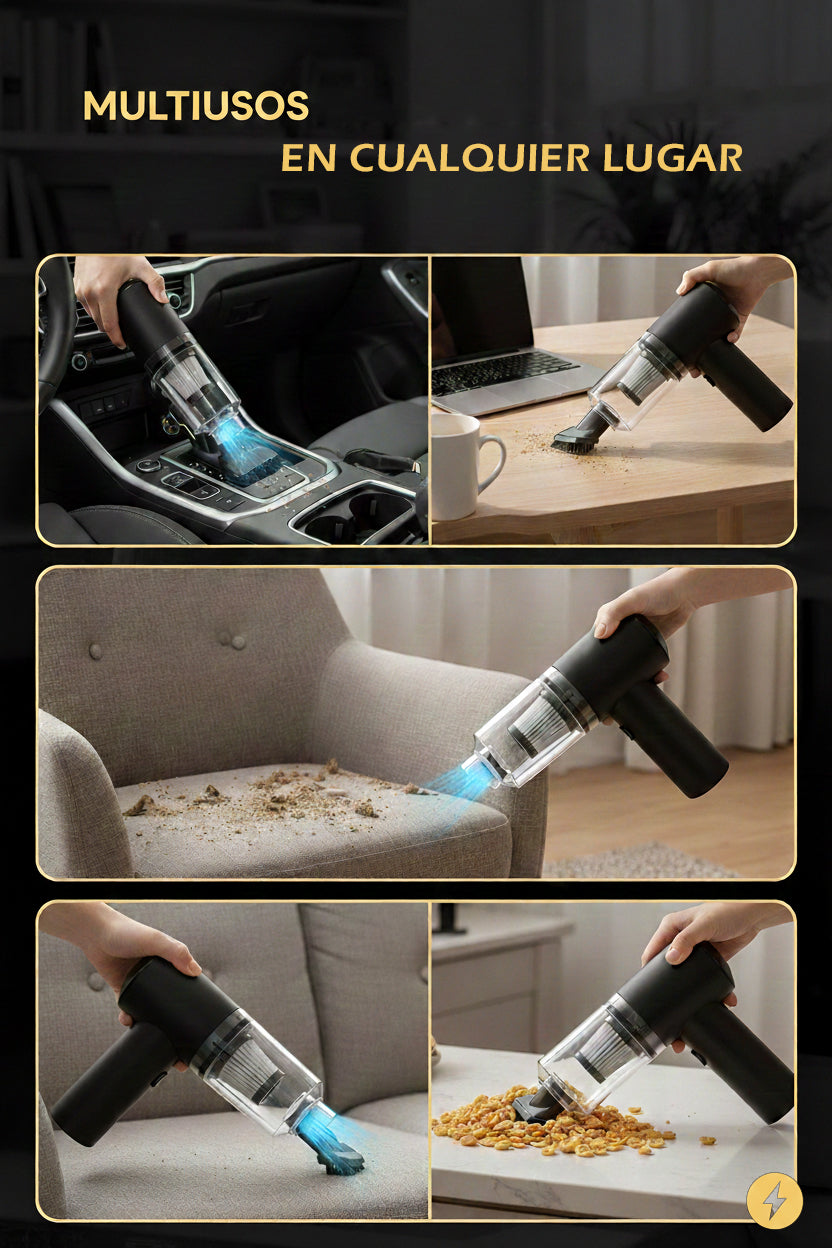 MULTIUSOS
EN CUALQUIER LUGAR